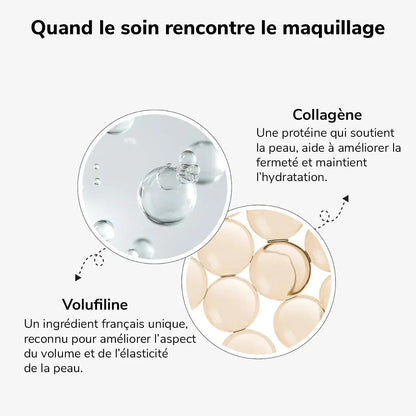 Quand le soin rencontre le maquillage

Collagène
Une protéine qui soutient la peau, aide à améliorer la fermeté et maintient l'hydratation.

Volufiline
Un ingrédient français unique, reconnu pour améliorer l'aspect du volume et de l'élasticité de la peau.