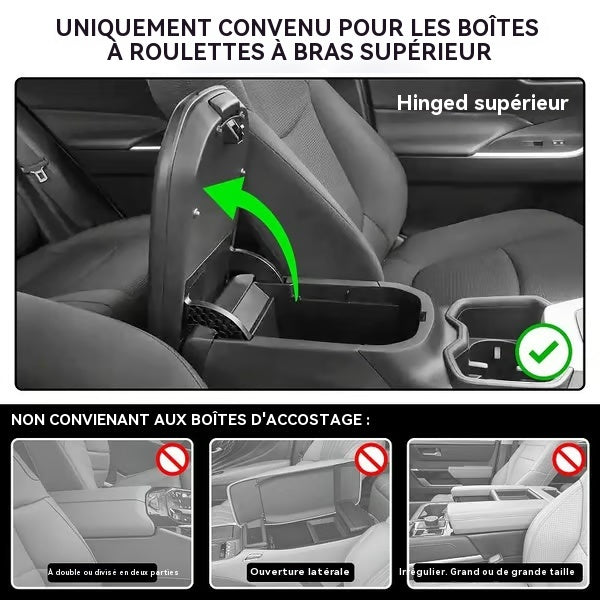 UNIQUEMENT CONVENU POUR LES BOÎTES À ROULETTES À BRAS SUPÉRIEUR

Hinged supérieur

NON CONVIENANT AUX BOÎTES D'ACCOSTAGE :

À double ou divisé en deux parties

Ouverture latérale

Irrégulier. Grand ou de grande taille